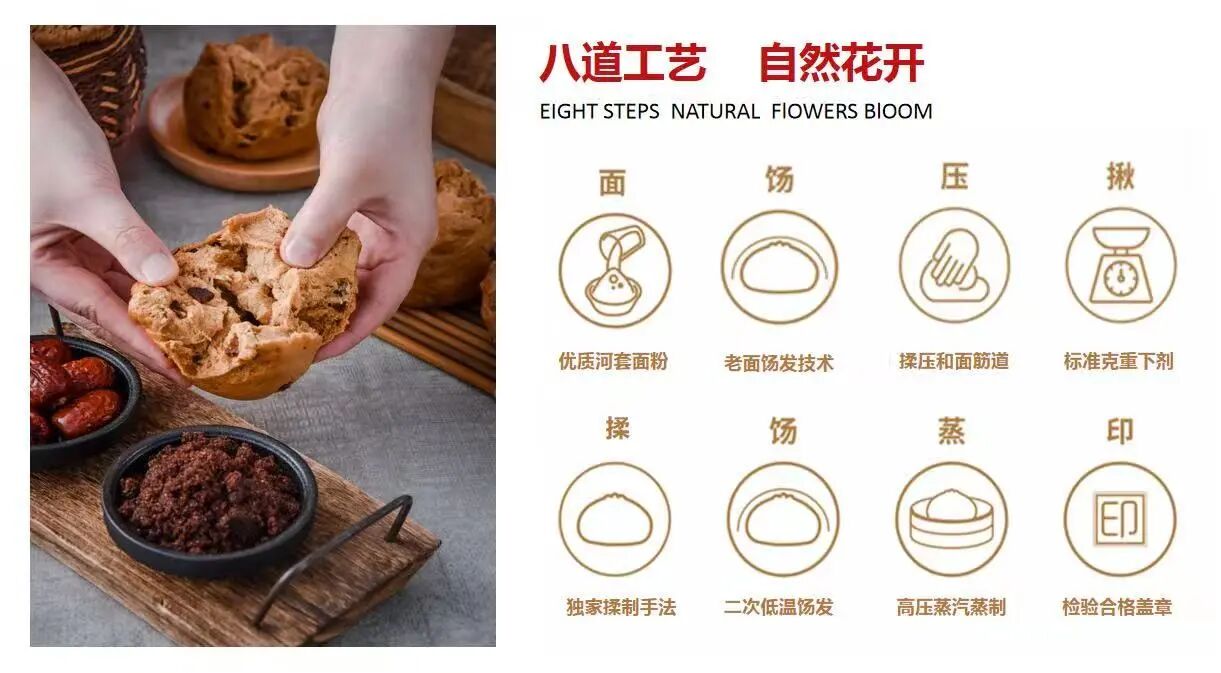 八道工艺 自然花开

EIGHT STEPS NATURAL FIOWERS BIOOM

面
优质河套面粉

饧
老面饧发技术

压
揉压和面筋道

揪
标准克重下剂

揉
独家揉制手法

饧
二次低温饧发

蒸
高压蒸汽蒸制

印
印
检验合格盖章