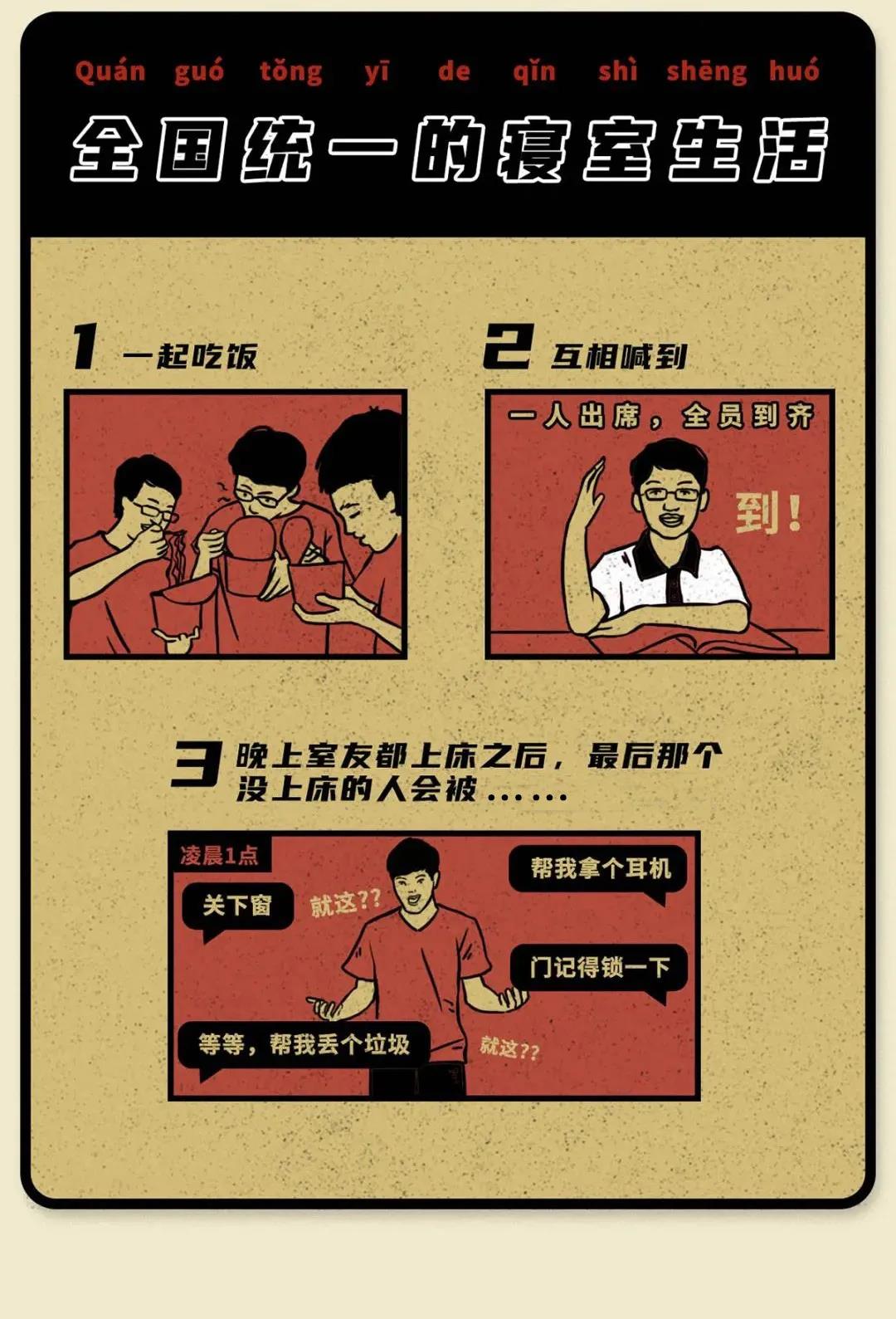 Quán guó tǒng yī de qǐn shì shēng huó

全国统一的寝室生活

1 一起吃饭

2 互相喊到

一人出席，全员到齐

到！

3 晚上室友都上床之后，最后那个没上床的人会被……

凌晨1点

关下窗

就这??

帮我拿个耳机

门记得锁一下

等等，帮我丢个垃圾

就这??